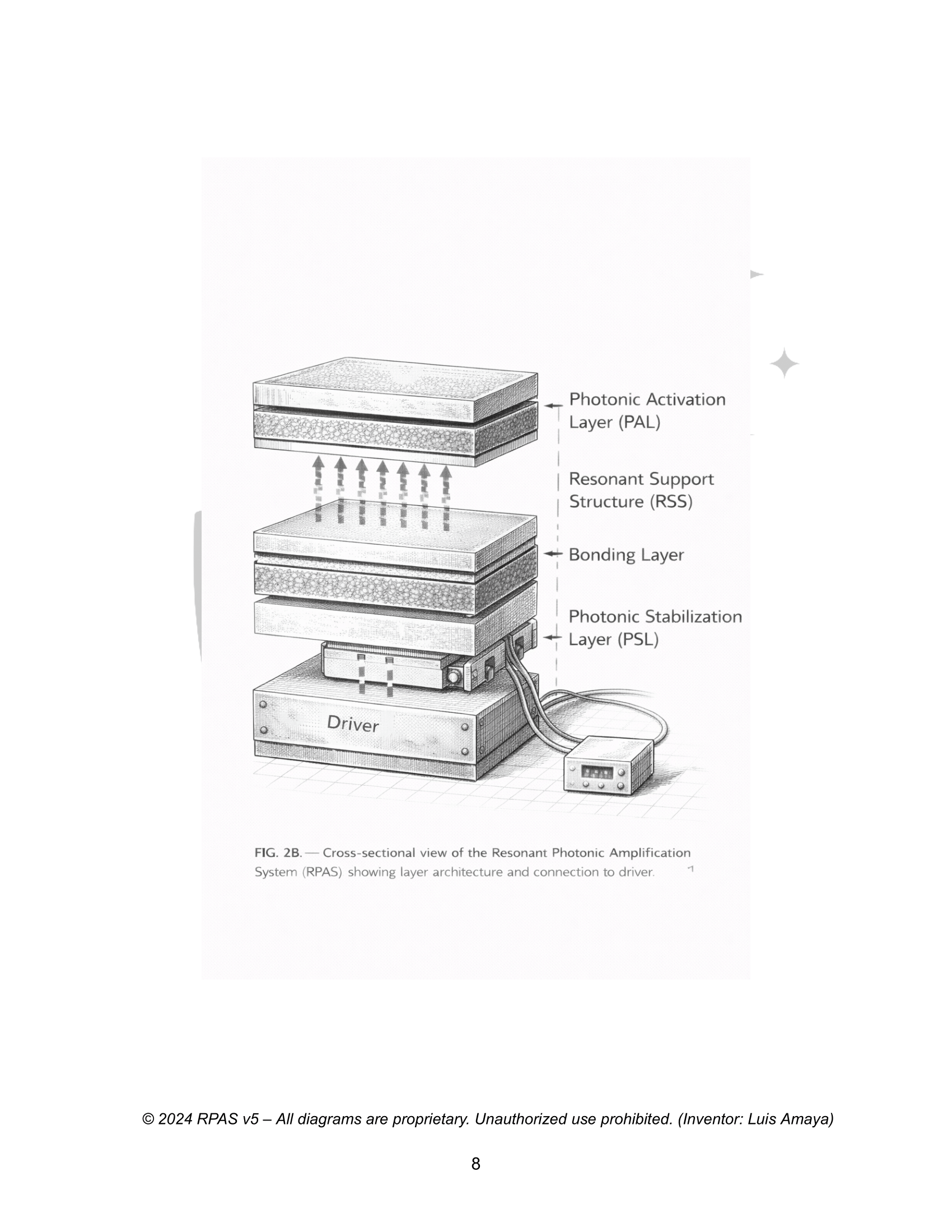 Photonic Activation Layer (PAL)

Resonant Support Structure (RSS)

Bonding Layer

Photonic Stabilization Layer (PSL)

Driver

FIG. 2B. — Cross-sectional view of the Resonant Photonic Amplification System (RPAS) showing layer architecture and connection to driver.

© 2024 RPAS v5 – All diagrams are proprietary. Unauthorized use prohibited. (Inventor: Luis Amaya)

8